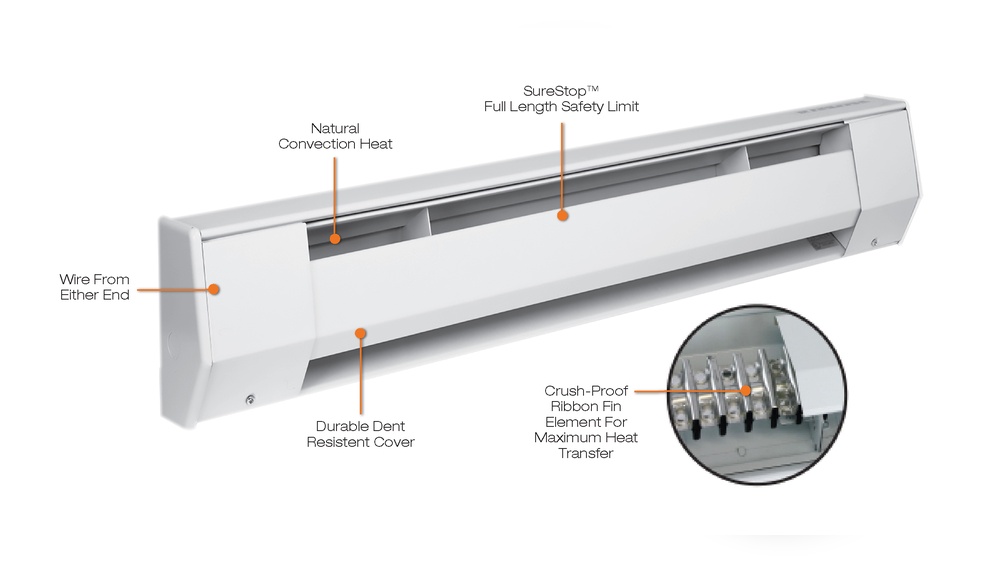 SureStop™
Full Length Safety Limit

Natural
Convection Heat

Wire From
Either End

Durable Dent
Resistent Cover

Crush-Proof
Ribbon Fin
Element For
Maximum Heat
Transfer